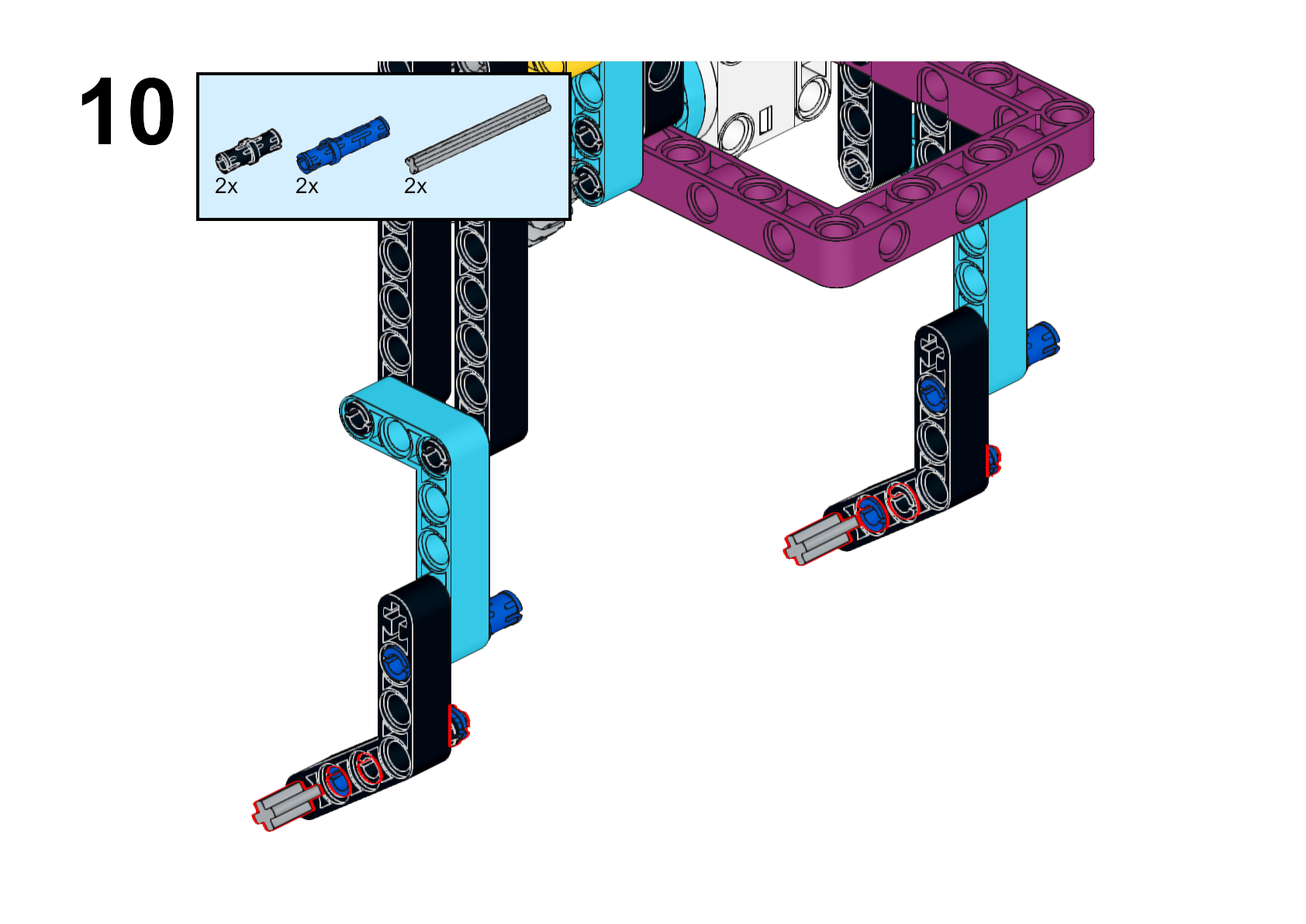 10

2x 2x 2x