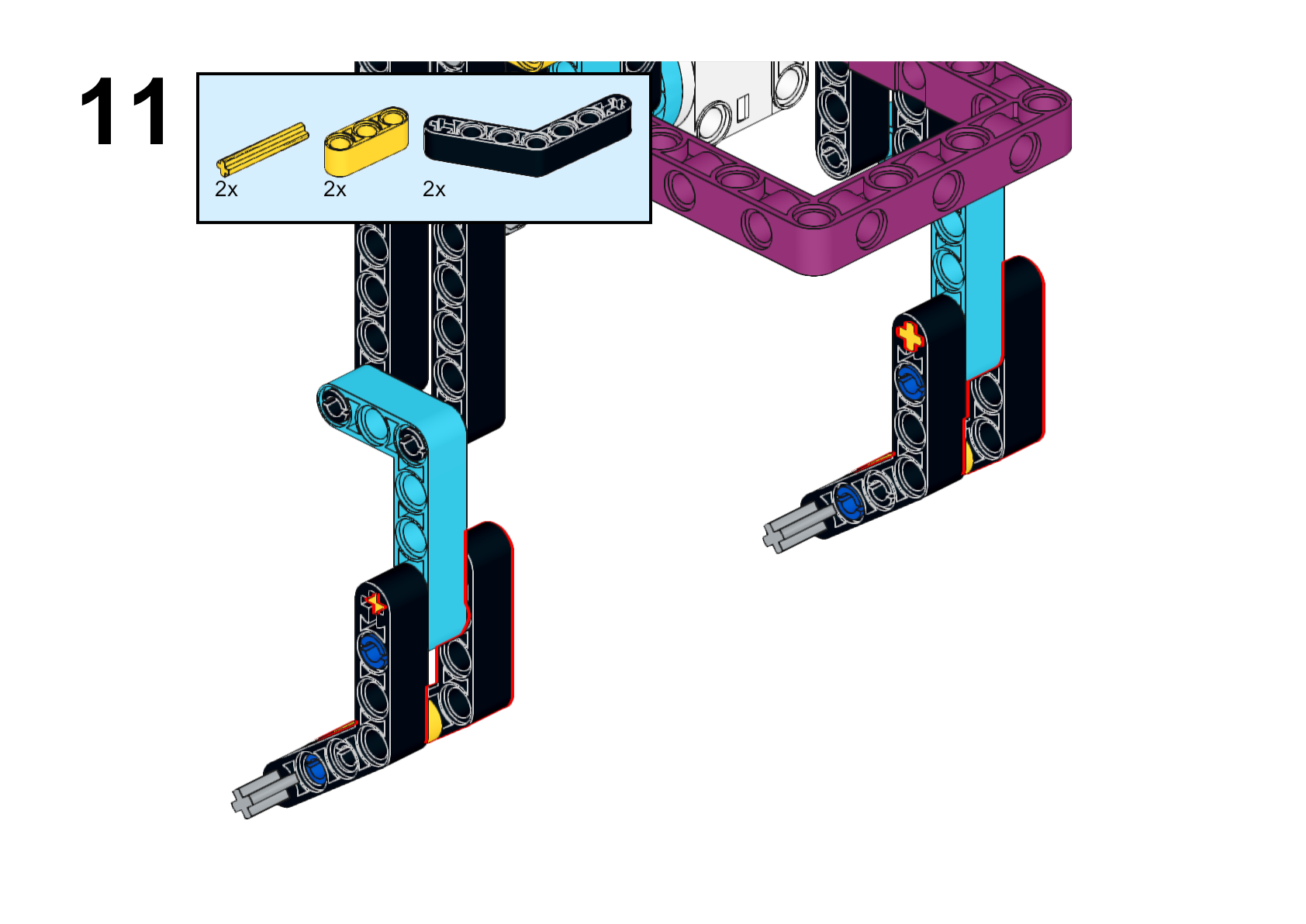 11

2x

2x

2x