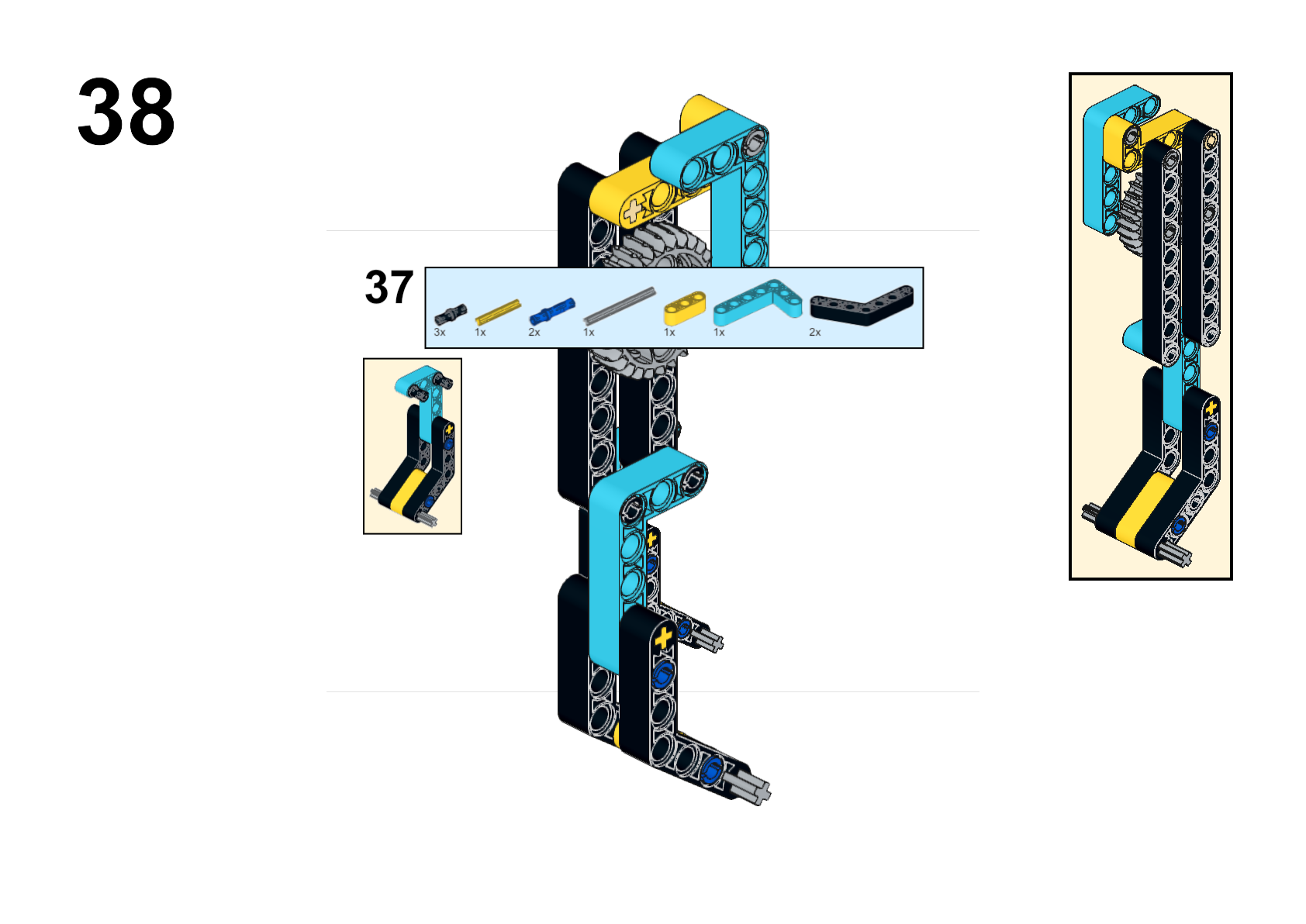 38

37

3x 1x 2x 1x 1x 1x 2x