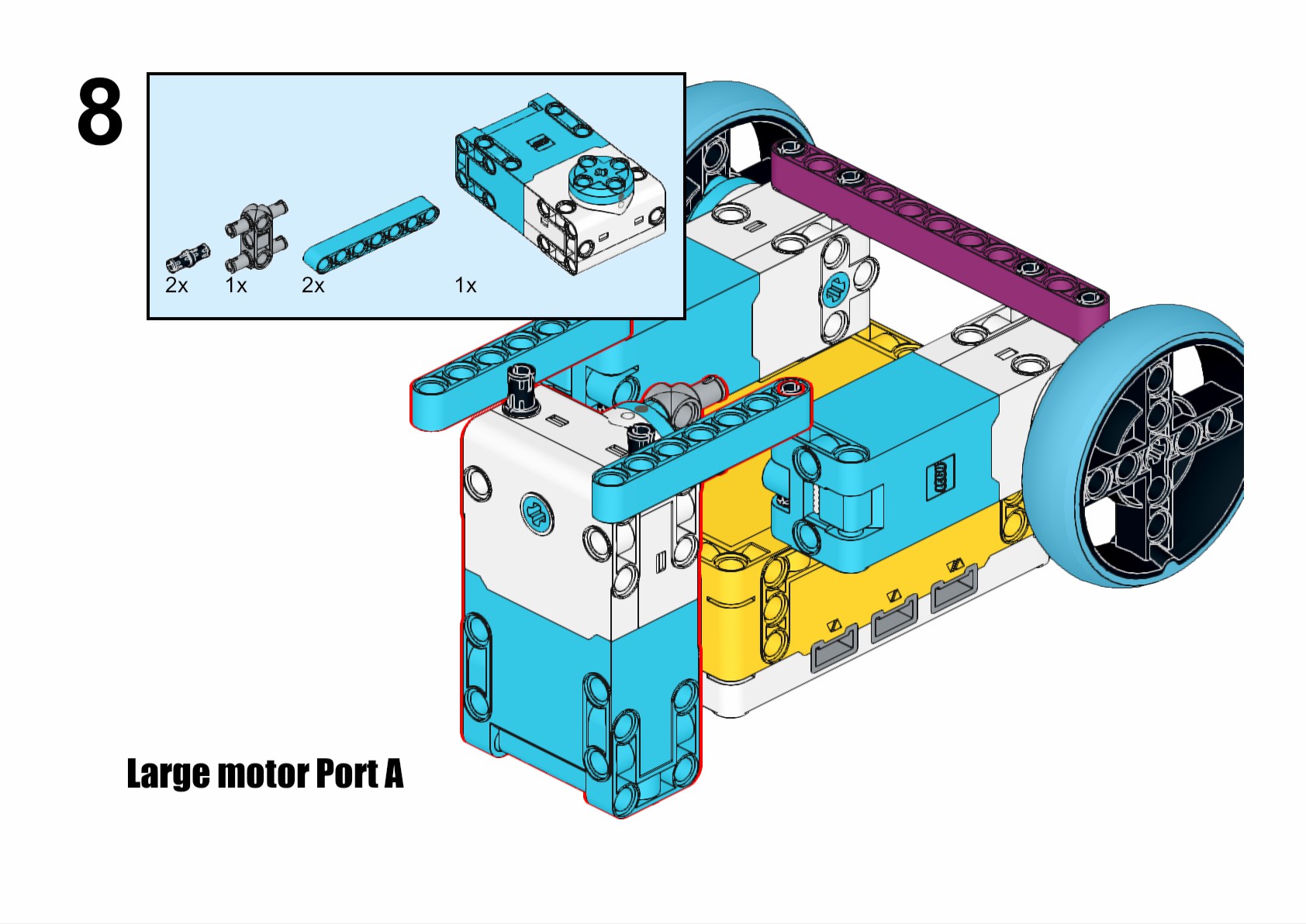 8

2x 1x 2x 1x

Large motor Port A